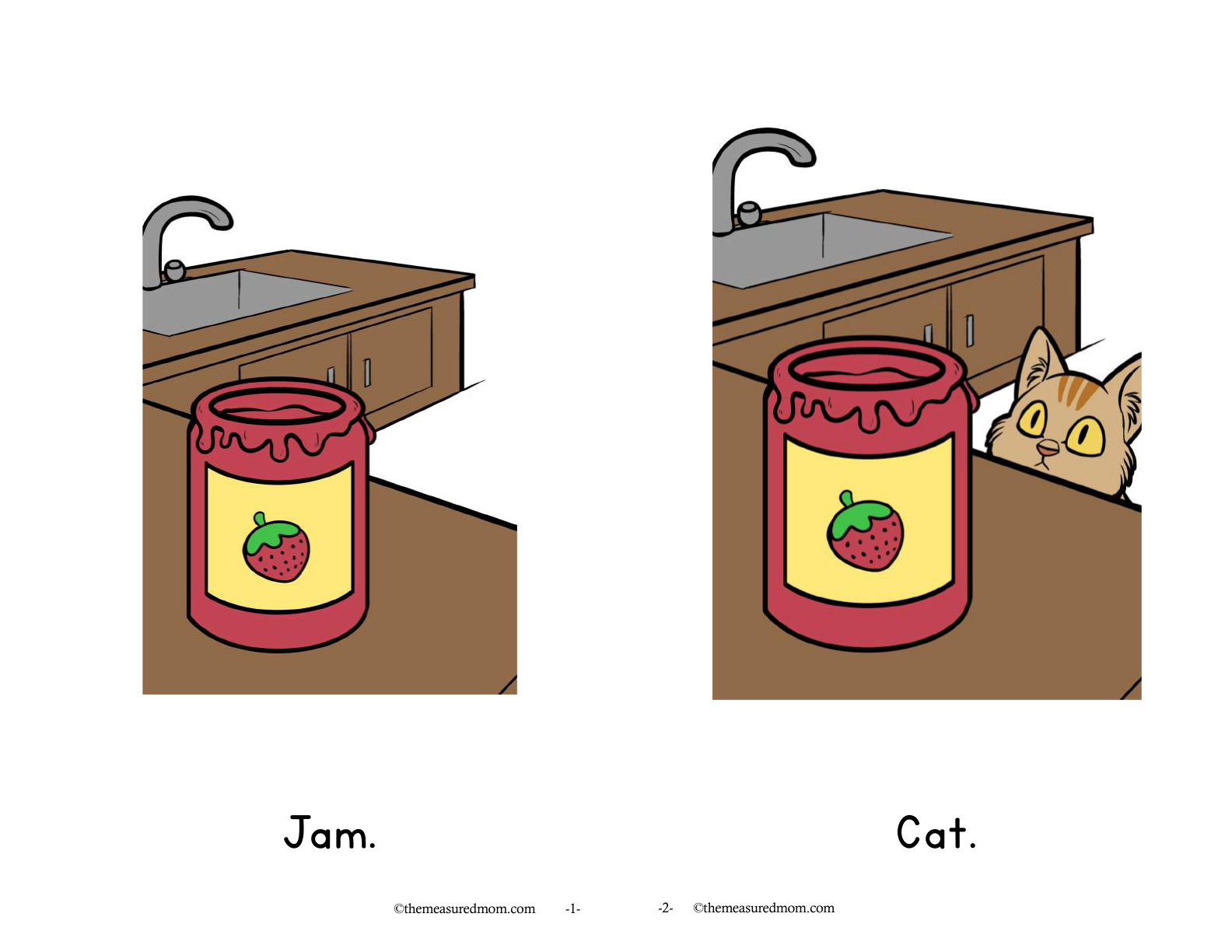 Jam.

©themeasuredmom.com -1-

Cat.

-2- ©themeasuredmom.com